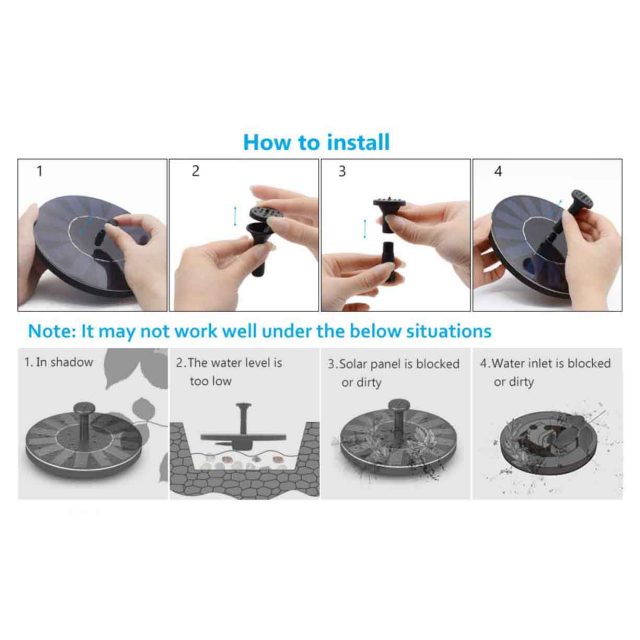 How to install

1

2

3

4

Note: It may not work well under the below situations

1. In shadow

2.The water level is too low

3.Solar panel is blocked or dirty

4.Water inlet is blocked or dirty